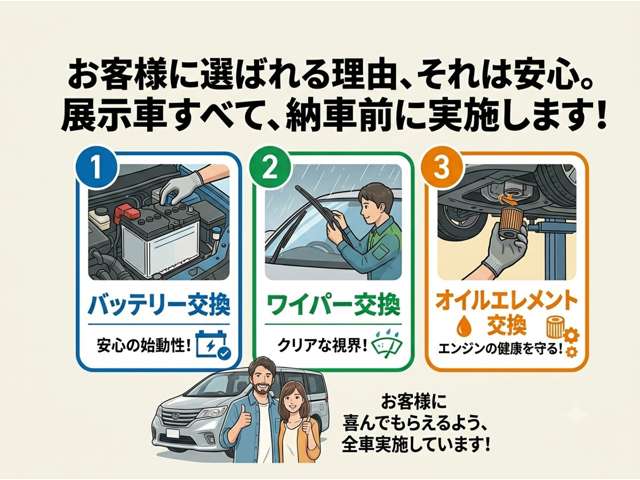 お客様に選ばれる理由、それは安心。
展示車すべて、納車前に実施します!

1
バッテリー交換
安心の始動性!

2
ワイパー交換
クリアな視界!

3
オイルエレメント交換
エンジンの健康を守る!

お客様に
喜んでもらえるよう、
全車実施しています!